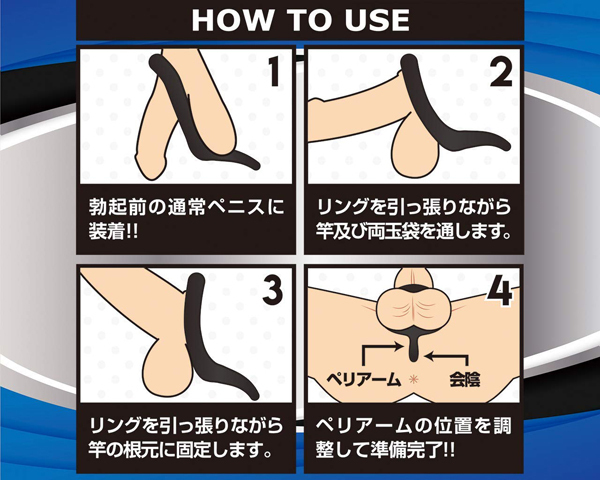 HOW TO USE

1

勃起前の通常ペニスに装着!!

2

リングを引っ張りながら竿及び両玉袋を通します。

3

リングを引っ張りながら竿の根元に固定します。

4

ペリアーム

会陰

ペリアームの位置を調整して準備完了!!